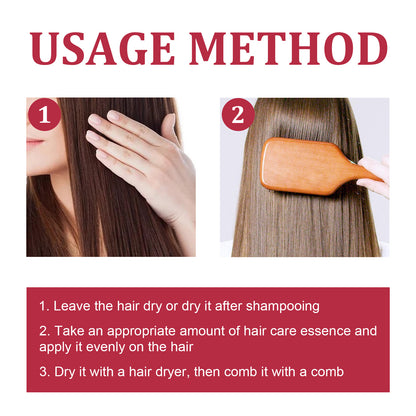 USAGE METHOD

1

2

1. Leave the hair dry or dry it after shampooing

2. Take an appropriate amount of hair care essence and apply it evenly on the hair

3. Dry it with a hair dryer, then comb it with a comb